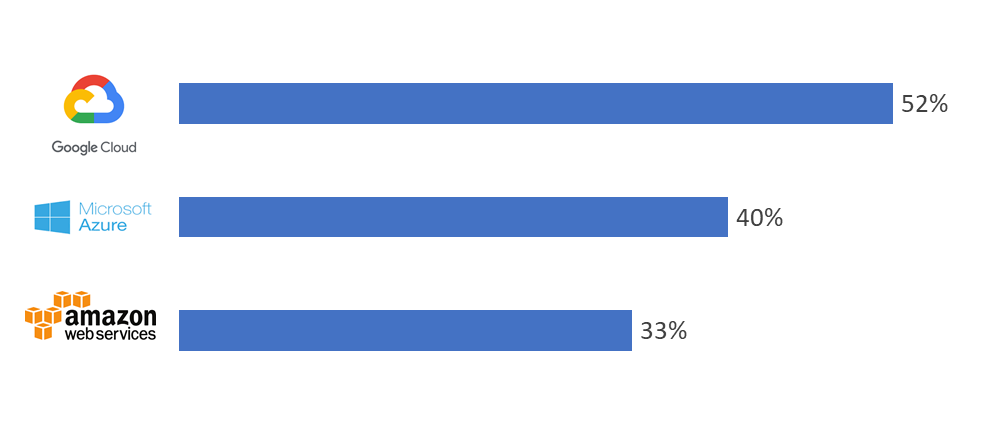 Google Cloud
52%

Microsoft Azure
40%

amazon web services
33%